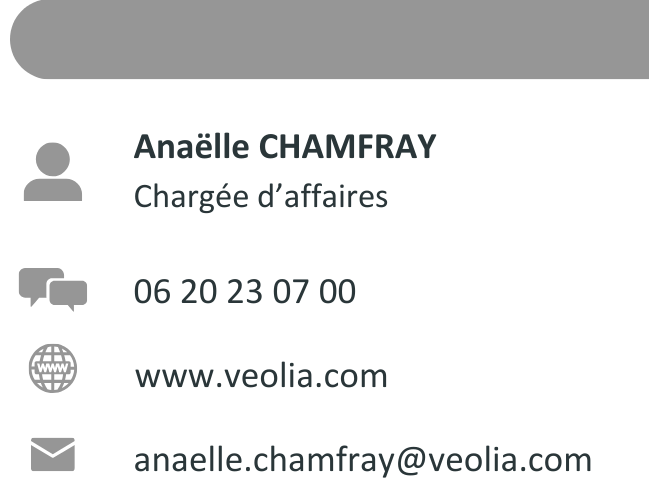 Anaëlle CHAMFRAY
Chargée d'affaires

06 20 23 07 00

www.veolia.com

anaelle.chamfray@veolia.com